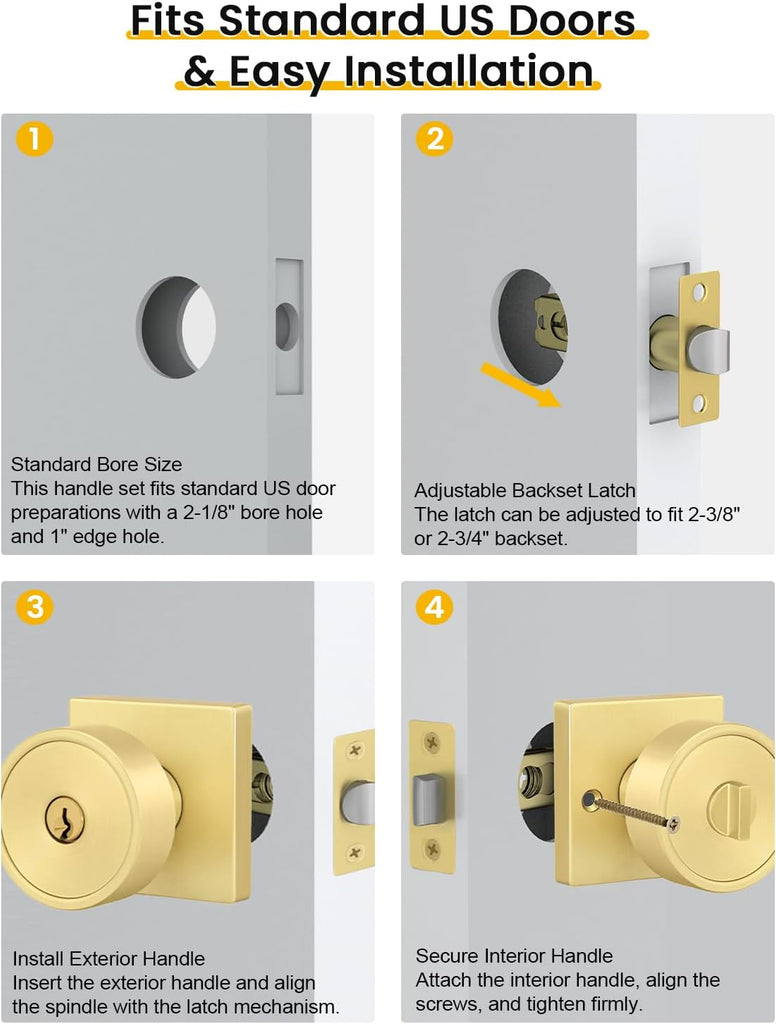 Fits Standard US Doors
& Easy Installation

1

Standard Bore Size
This handle set fits standard US door preparations with a 2-1/8" bore hole and 1" edge hole.

2

Adjustable Backset Latch
The latch can be adjusted to fit 2-3/8" or 2-3/4" backset.

3

Install Exterior Handle
Insert the exterior handle and align the spindle with the latch mechanism.

4

Secure Interior Handle
Attach the interior handle, align the screws, and tighten firmly.