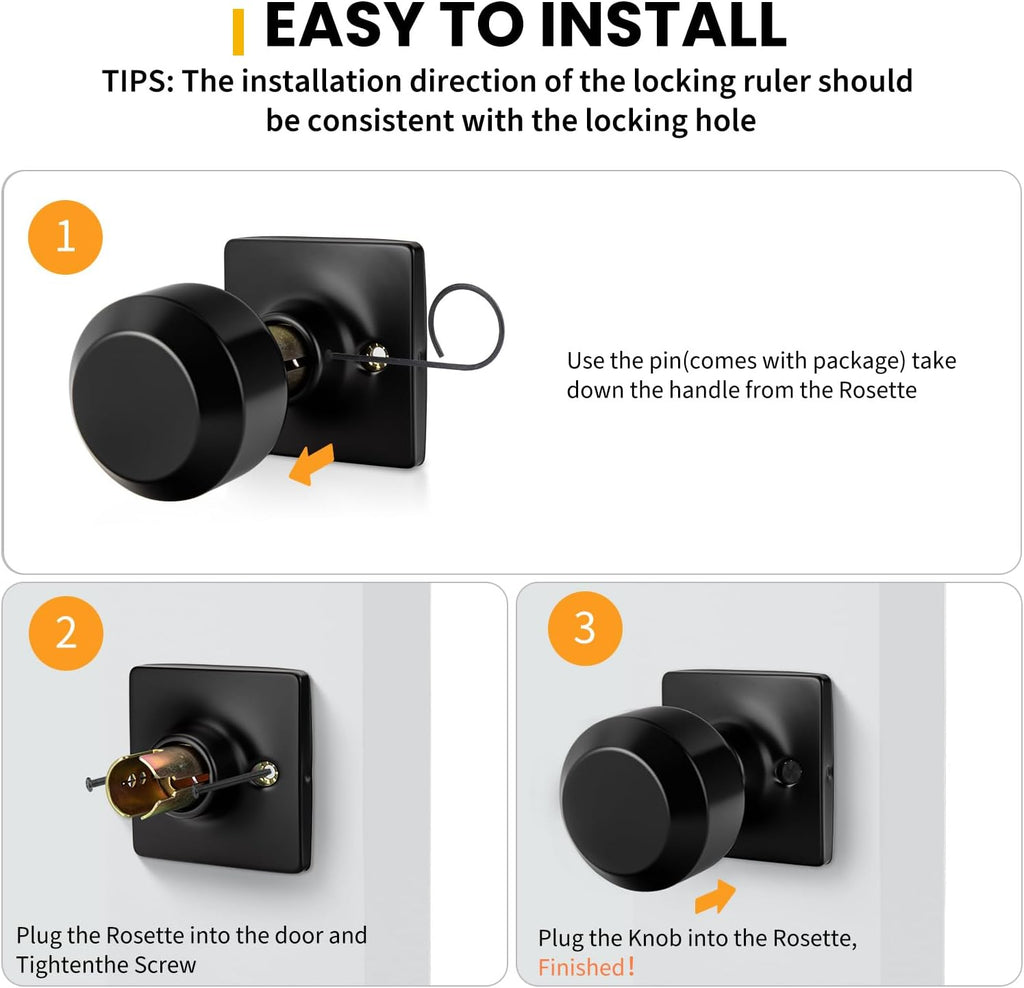 EASY TO INSTALL

TIPS: The installation direction of the locking ruler should be consistent with the locking hole

1

Use the pin(comes with package) take down the handle from the Rosette

2

Plug the Rosette into the door and Tightenthe Screw

3

Plug the Knob into the Rosette, Finished!