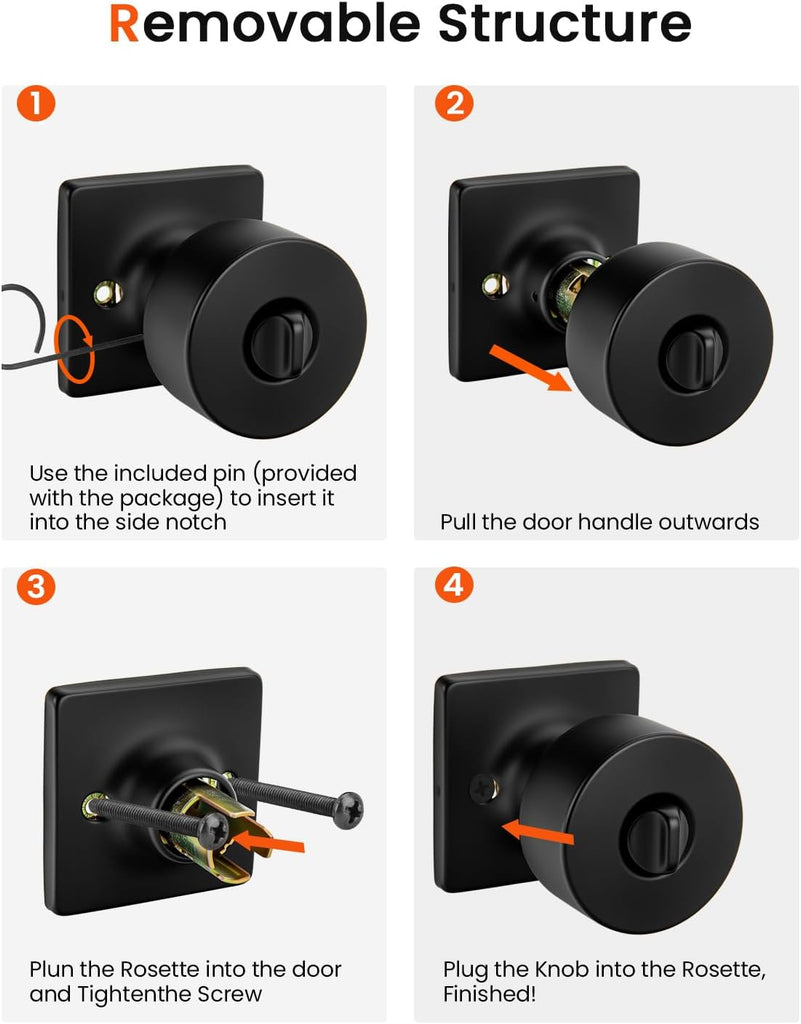 Removable Structure

1

Use the included pin (provided with the package) to insert it into the side notch

2

Pull the door handle outwards

3

Plun the Rosette into the door and Tightenthe Screw

4

Plug the Knob into the Rosette, Finished!