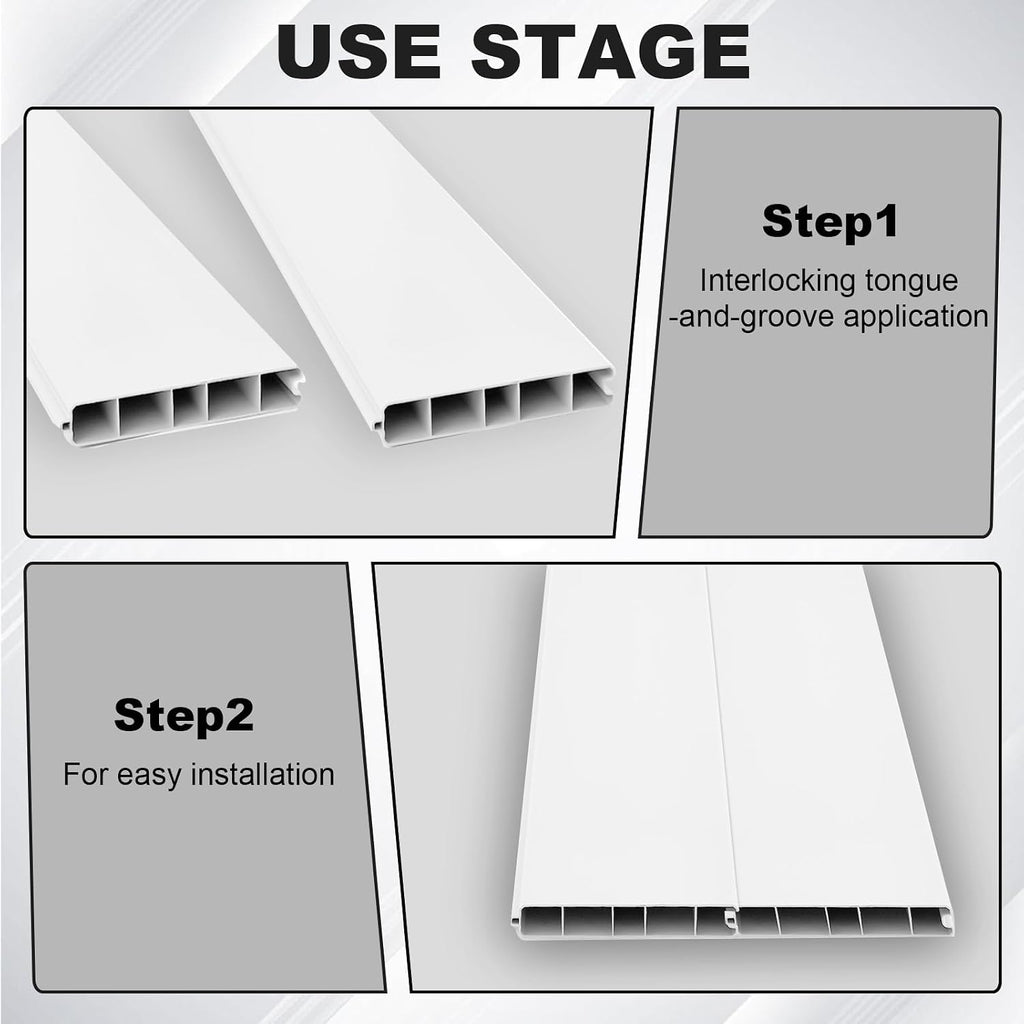 USE STAGE

Step1

Interlocking tongue -and-groove application

Step2

For easy installation