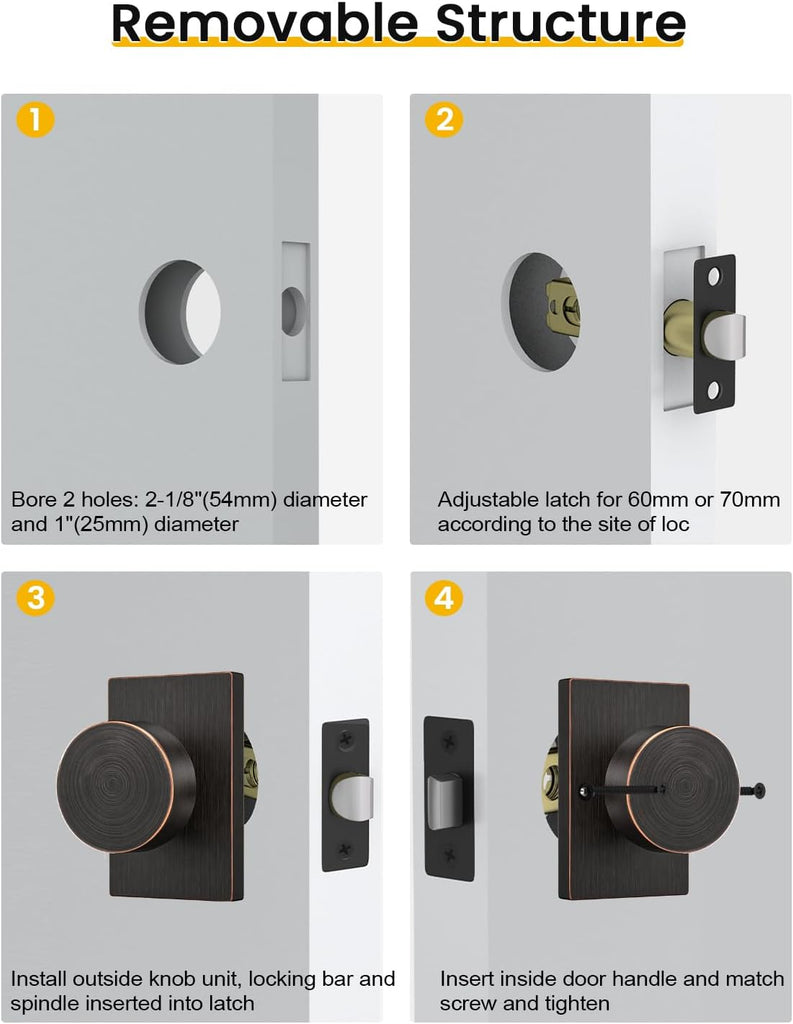 Removable Structure

1

Bore 2 holes: 2-1/8"(54mm) diameter and 1"(25mm) diameter

2

Adjustable latch for 60mm or 70mm according to the site of loc

3

Install outside knob unit, locking bar and spindle inserted into latch

4

Insert inside door handle and match screw and tighten